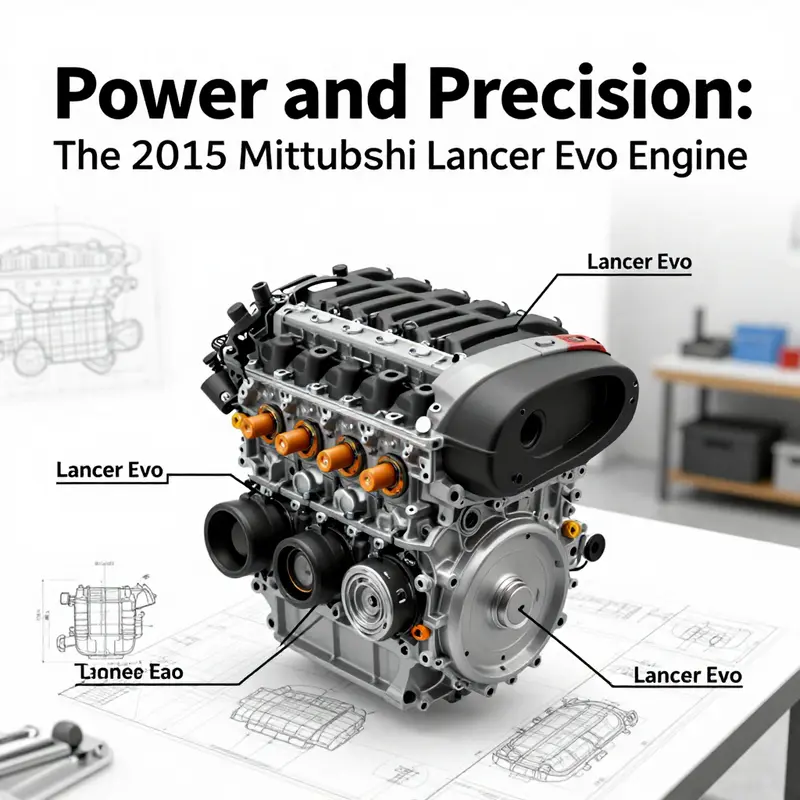 Power and Precision:
The 2015 Mittubshi Lancer Evo Engine

Lancer Evo

Lancer Evo

Lanoee Eao

Lancer Evo