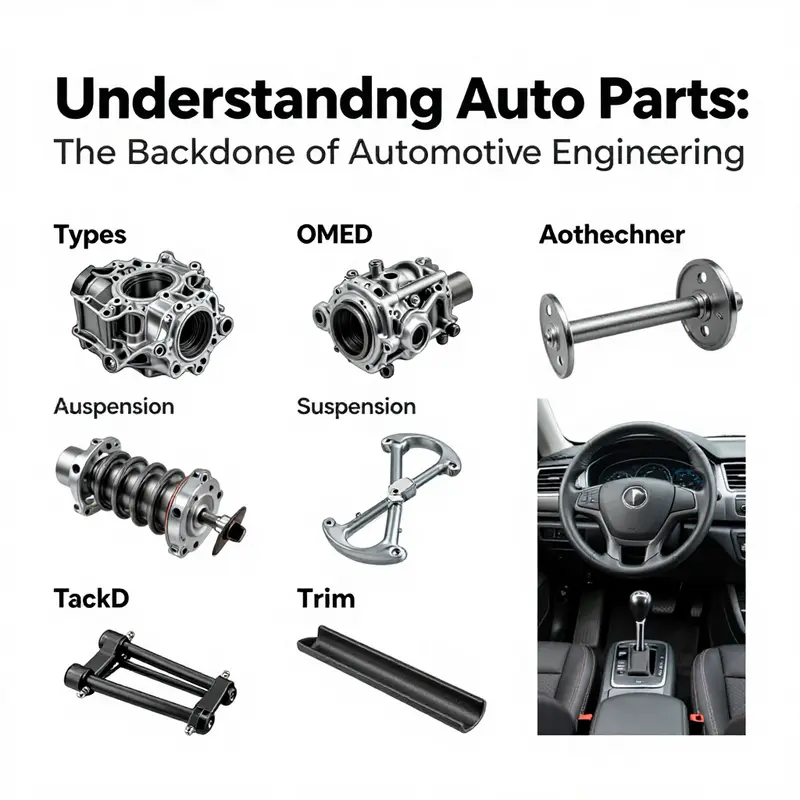 Understandng Auto Parts:
The Backdone of Automotive Engineering

Types

OMED

Aothechner

Auspension

Suspension

TackD

Trim